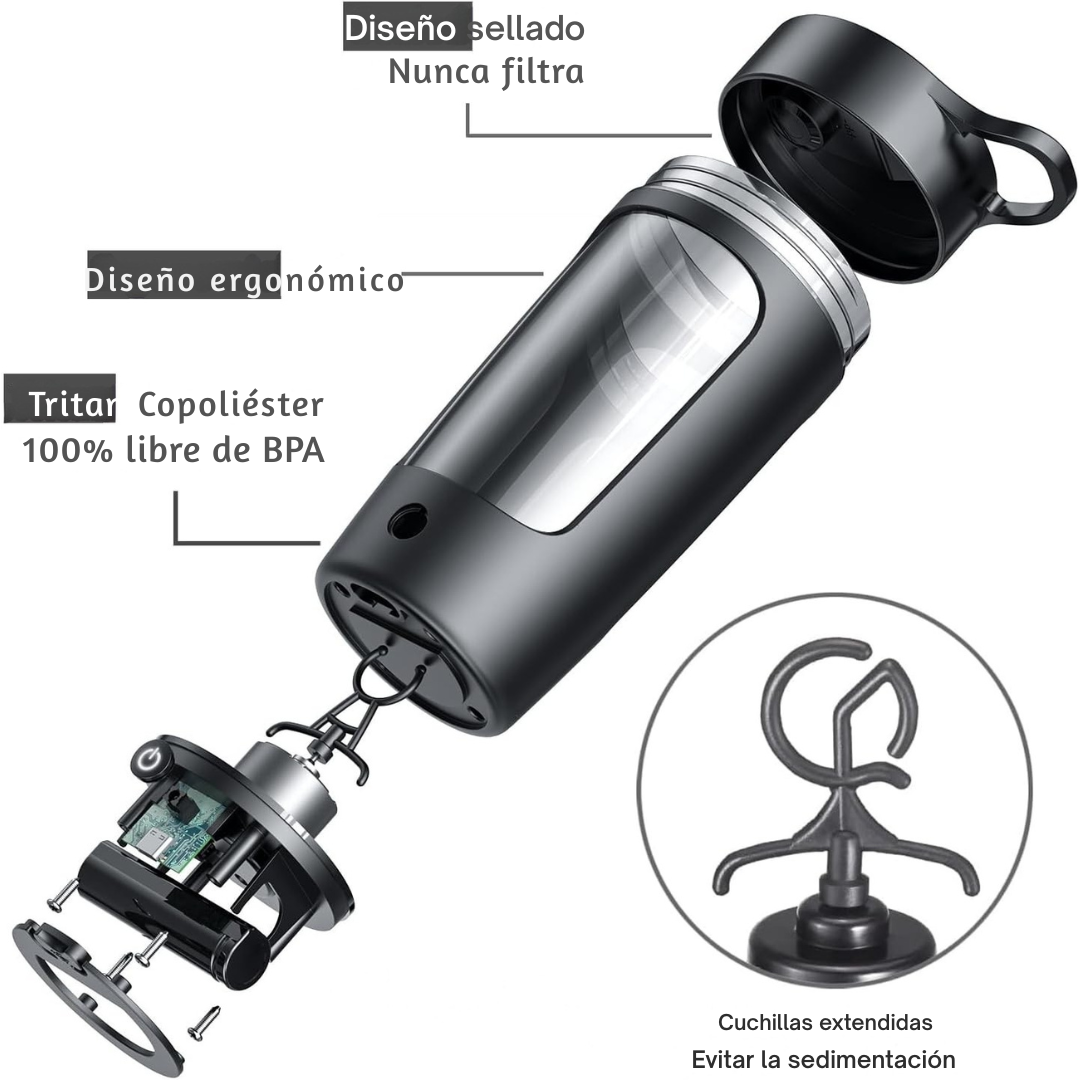 Diseño sellado
Nunca filtra

Diseño ergonómico

Tritan Copoliéster
100% libre de BPA

Cuchillas extendidas
Evitar la sedimentación